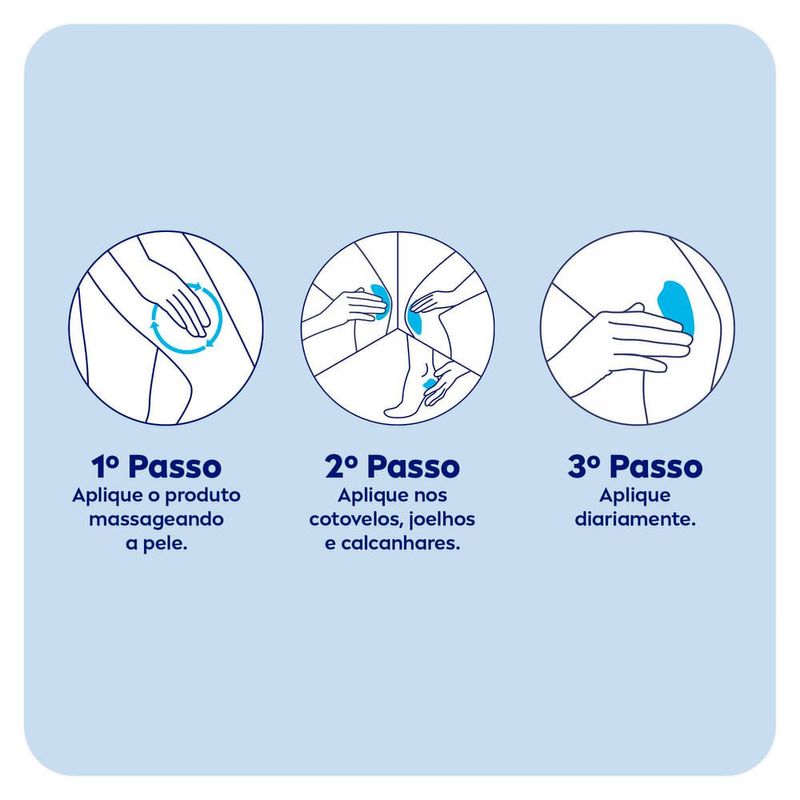 1º Passo
Aplique o produto massageando a pele.

2º Passo
Aplique nos cotovelos, joelhos e calcanhares.

3º Passo
Aplique diariamente.