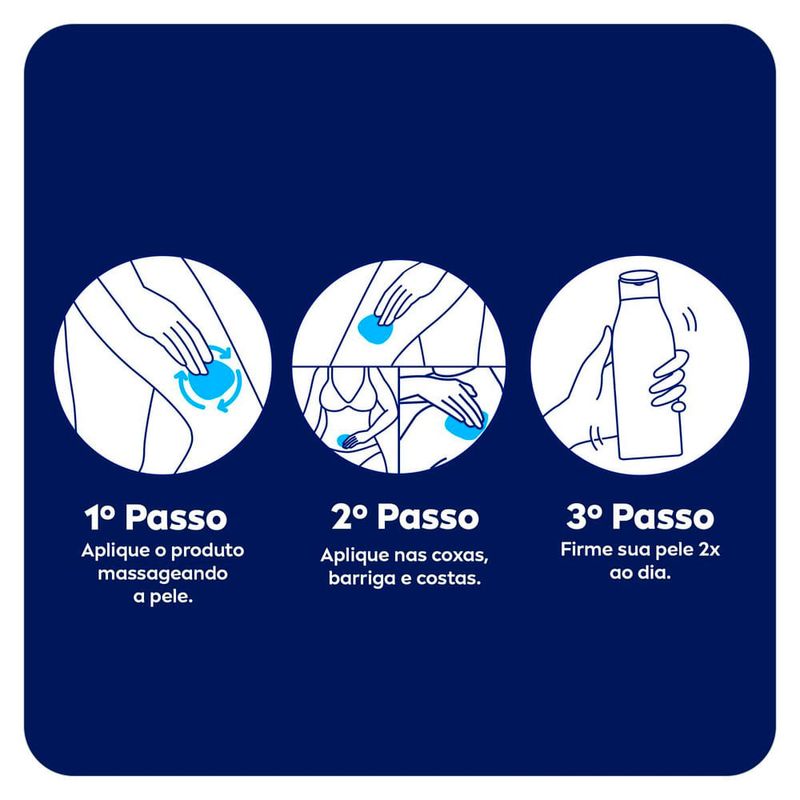 1º Passo
Aplique o produto massageando a pele.

2º Passo
Aplique nas coxas, barriga e costas.

3º Passo
Firme sua pele 2x ao dia.