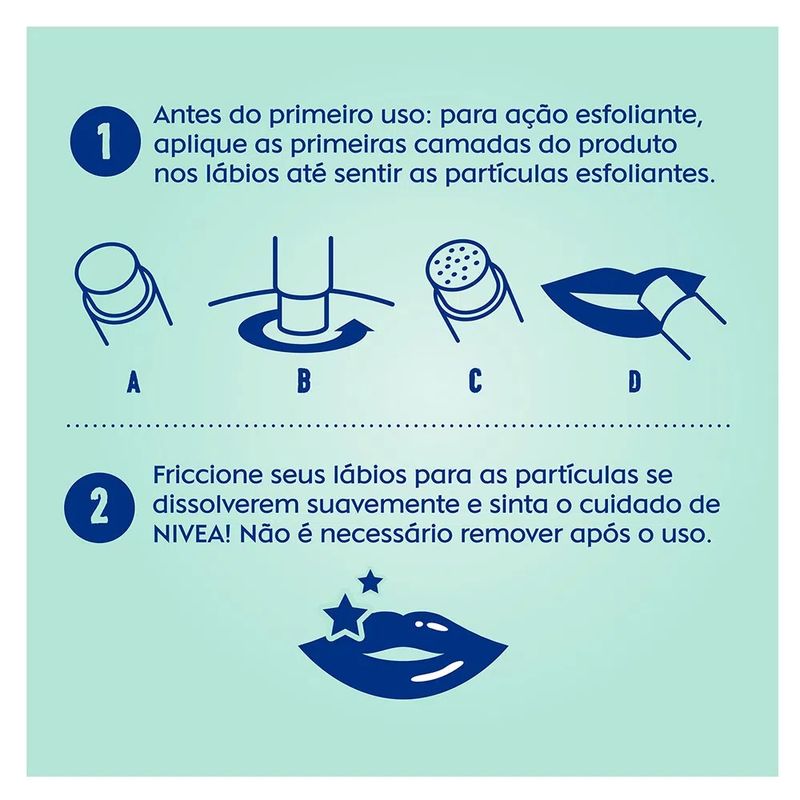 1 Antes do primeiro uso: para ação esfoliante, aplique as primeiras camadas do produto nos lábios até sentir as partículas esfoliantes.

A B C D

2 Friccione seus lábios para as partículas se dissolverem suavemente e sinta o cuidado de NIVEA! Não é necessário remover após o uso.