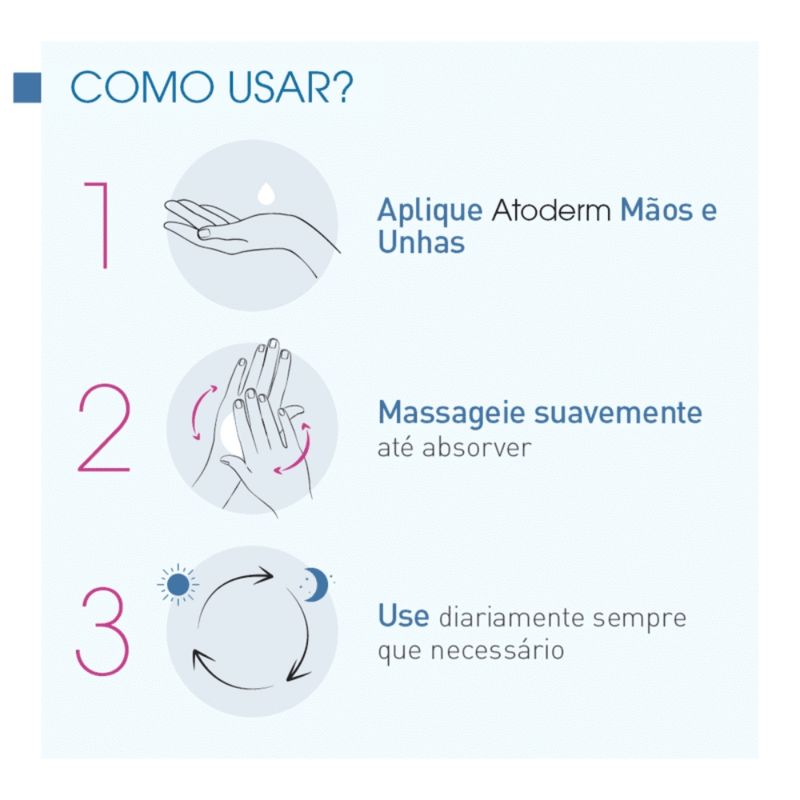 COMO USAR?

1

Aplique Atoderm Mãos e Unhas

2

Massageie suavemente até absorver

3

Use diariamente sempre que necessário