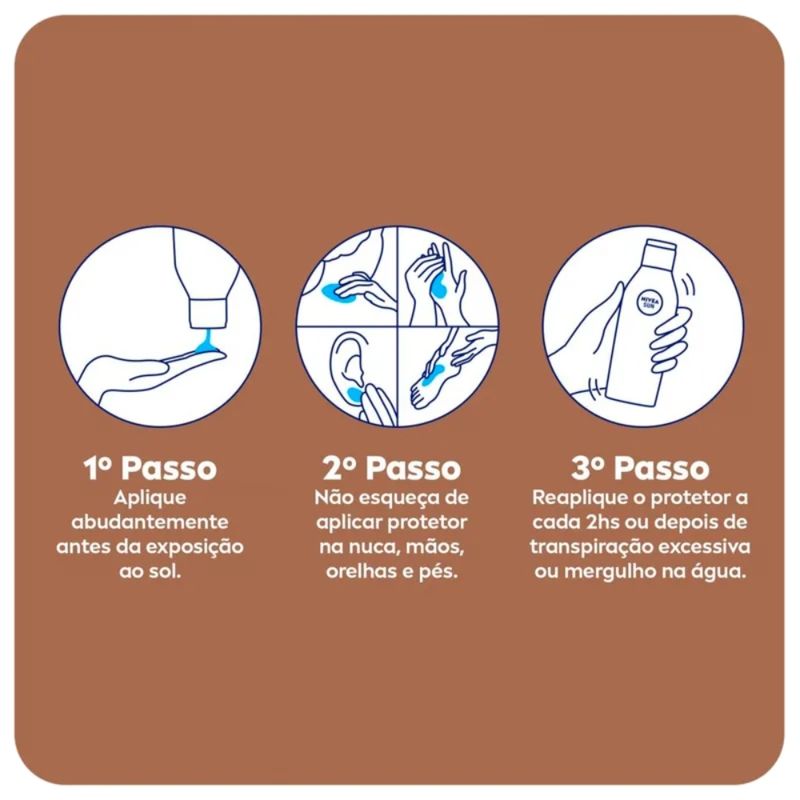 NIVEA SUN

1º Passo
Aplique abudantemente antes da exposição ao sol.

2º Passo
Não esqueça de aplicar protetor na nuca, mãos, orelhas e pés.

3º Passo
Reaplique o protetor a cada 2hs ou depois de transpiração excessiva ou mergulho na água.