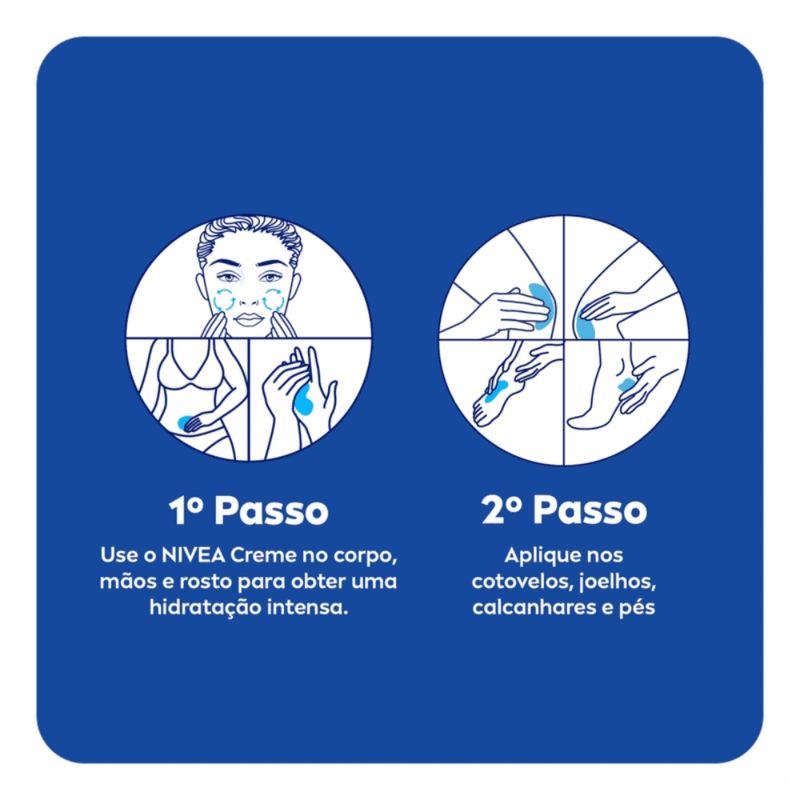 1º Passo
Use o NIVEA Creme no corpo, mãos e rosto para obter uma hidratação intensa.

2º Passo
Aplique nos cotovelos, joelhos, calcanhares e pés